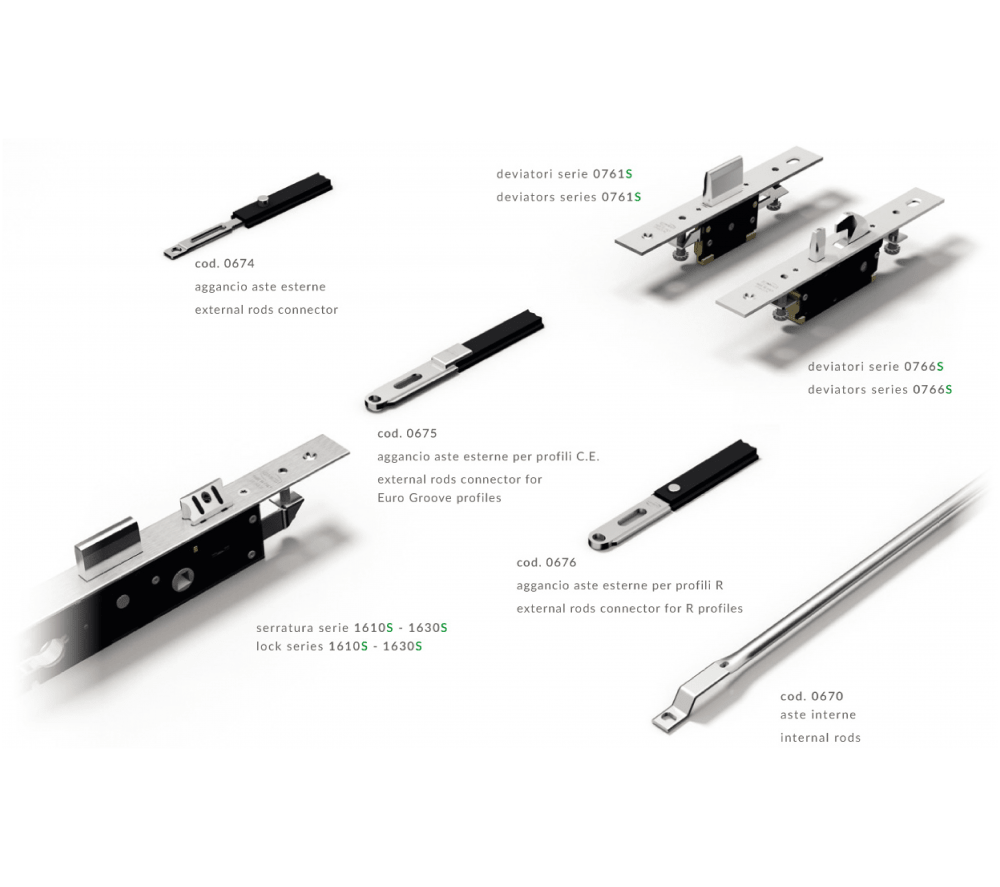 deviatori serie 0761S
deviators series 0761S

cod. 0674
aggancio aste esterne
external rods connector

deviatori serie 0766S
deviators series 0766S

cod. 0675
aggancio aste esterne per profili C.E.
external rods connector for Euro Groove profiles

cod. 0676
aggancio aste esterne per profili R
external rods connector for R profiles

serratura serie 1610S - 1630S
lock series 1610S - 1630S

cod. 0670
aste interne
internal rods